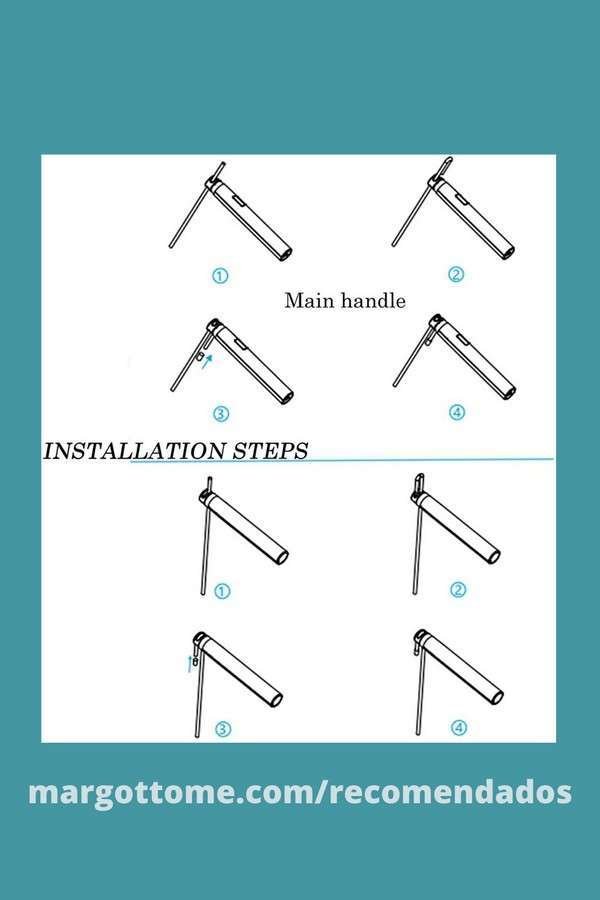 ①

②

Main handle

③

④

INSTALLATION STEPS

①

②

③

④

margottome.com/recomendados